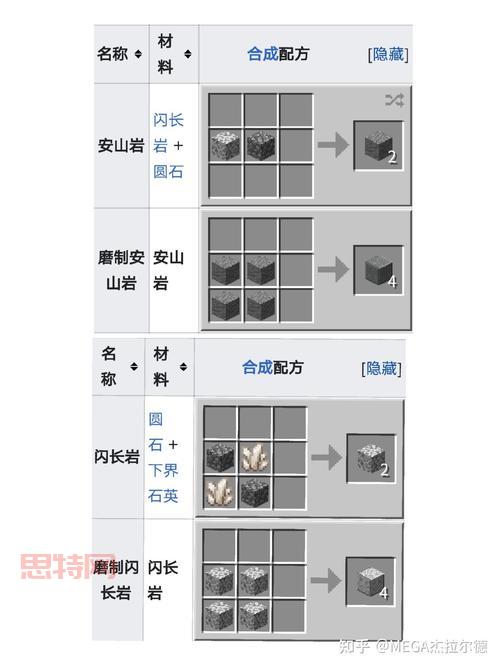 | 名称 | 材料 | 合成配方 [隐藏] |
|---|---|---|
| 安山岩 | 闪长岩 + 圆石 | 2 |
| 磨制安山岩 | 安山岩 | 4 |

| 名称 | 材料 | 合成配方 [隐藏] |
|---|---|---|
| 闪长岩 | 圆石 + 下界石英 | 2 |
| 磨制闪长岩 | 闪长岩 | 4 |

思特网

知乎 @MEGA杰拉尔德